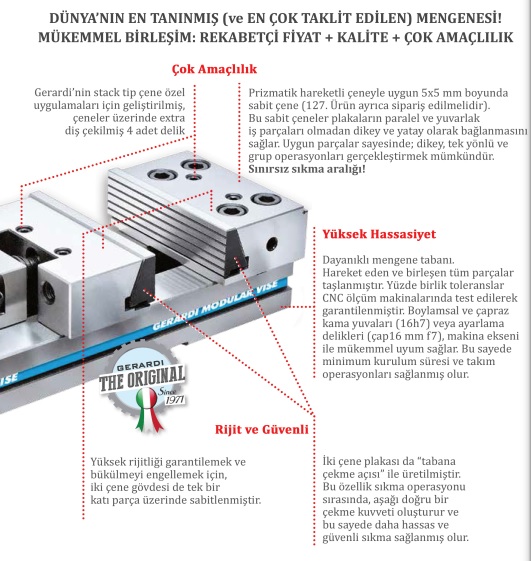 DÜNYA'NIN EN TANINMIŞ (ve EN ÇOK TAKLİT EDİLEN) MENGENESİ!
MÜKEMMEL BİRLEŞİM: REKABETÇİ FİYAT + KALİTE + ÇOK AMAÇLILIK

Çok Amaçlılık

Gerardi'nin stack tip çene özel uygulamaları için geliştirilmiş, çeneler üzerinde extra diş çekilmiş 4 adet delik

Prizmatik hareketli çeneyle uygun 5x5 mm boyunda sabit çene (127. Ürün ayrıca sipariş edilmelidir). Bu sabit çeneler plakaların paralel ve yuvarlak iş parçaları olmadan dikey ve yatay olarak bağlanmasını sağlar. Uygun parçalar sayesinde; dikey, tek yönlü ve grup operasyonları gerçekleştirmek mümkündür. Sınırsız sıkma aralığı!

Yüksek Hassasiyet

Dayanıklı mengene tabanı. Hareket eden ve birleşen tüm parçalar taşlanmıştır. Yüzde birlik toleranslar CNC ölçüm makinalarında test edilerek garantilenmiştir. Boylamsal ve çapraz kama yuvaları (16h7) veya ayarlama delikleri (çap16 mm f7), makina ekseni ile mükemmel uyum sağlar. Bu sayede minimum kurulum süresi ve takım operasyonları sağlanmış olur.

GERARDI MODULAR VISE

VISE

GERARDI
THE ORIGINAL
Since 1971

Rijit ve Güvenli

Yüksek rijitliği garantilemek ve bükülmeyi engellemek için, iki çene gövdesi de tek bir katı parça üzerinde sabitlenmiştir.

İki çene plakası da "tabana çekme açısı" ile üretilmiştir. Bu özellik sıkma operasyonu sırasında, aşağı doğru bir çekme kuvveti oluşturur ve bu sayede daha hassas ve güvenli sıkma sağlanmış olur.